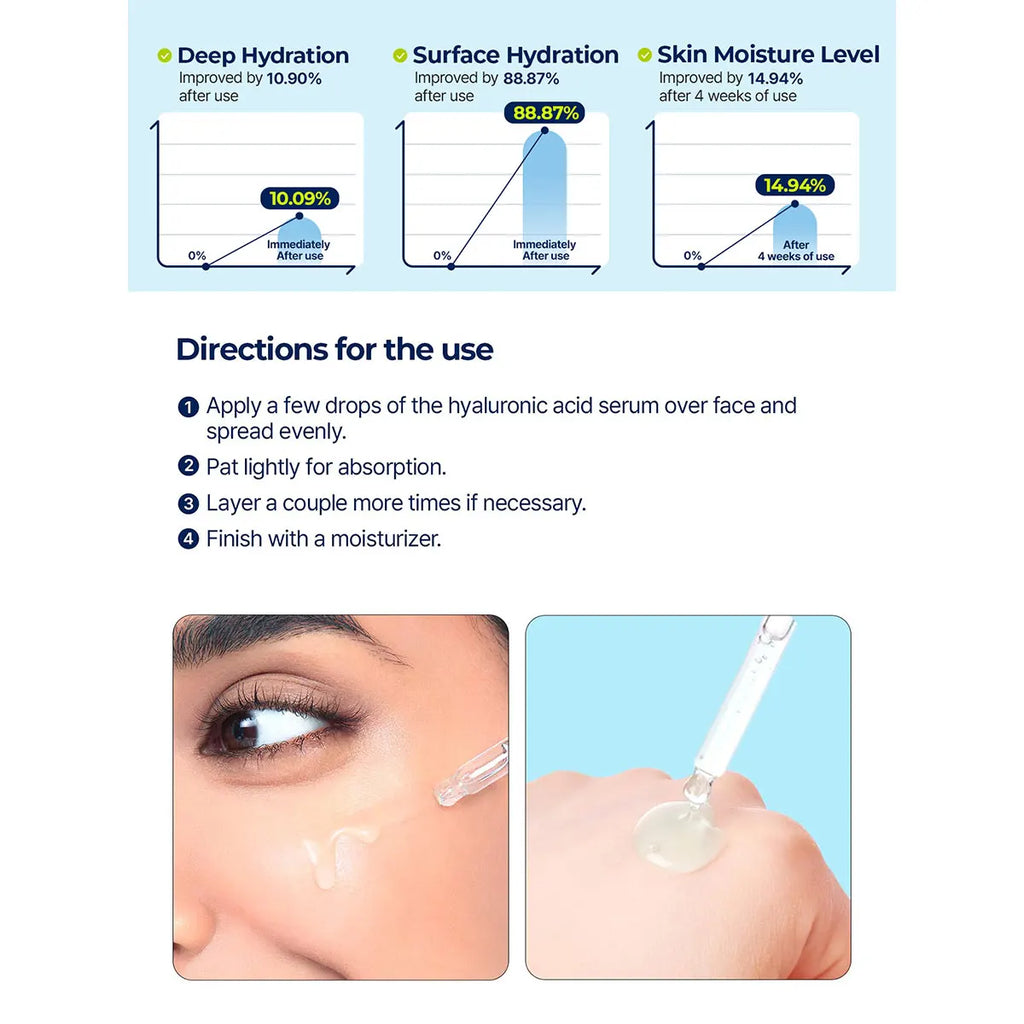 Deep Hydration
Improved by 10.90% after use

10.09%
0%
Immediately After use

Surface Hydration
Improved by 88.87% after use

88.87%
0%
Immediately After use

Skin Moisture Level
Improved by 14.94% after 4 weeks of use

14.94%
0%
After 4 weeks of use

Directions for the use

1 Apply a few drops of the hyaluronic acid serum over face and spread evenly.
2 Pat lightly for absorption.
3 Layer a couple more times if necessary.
4 Finish with a moisturizer.